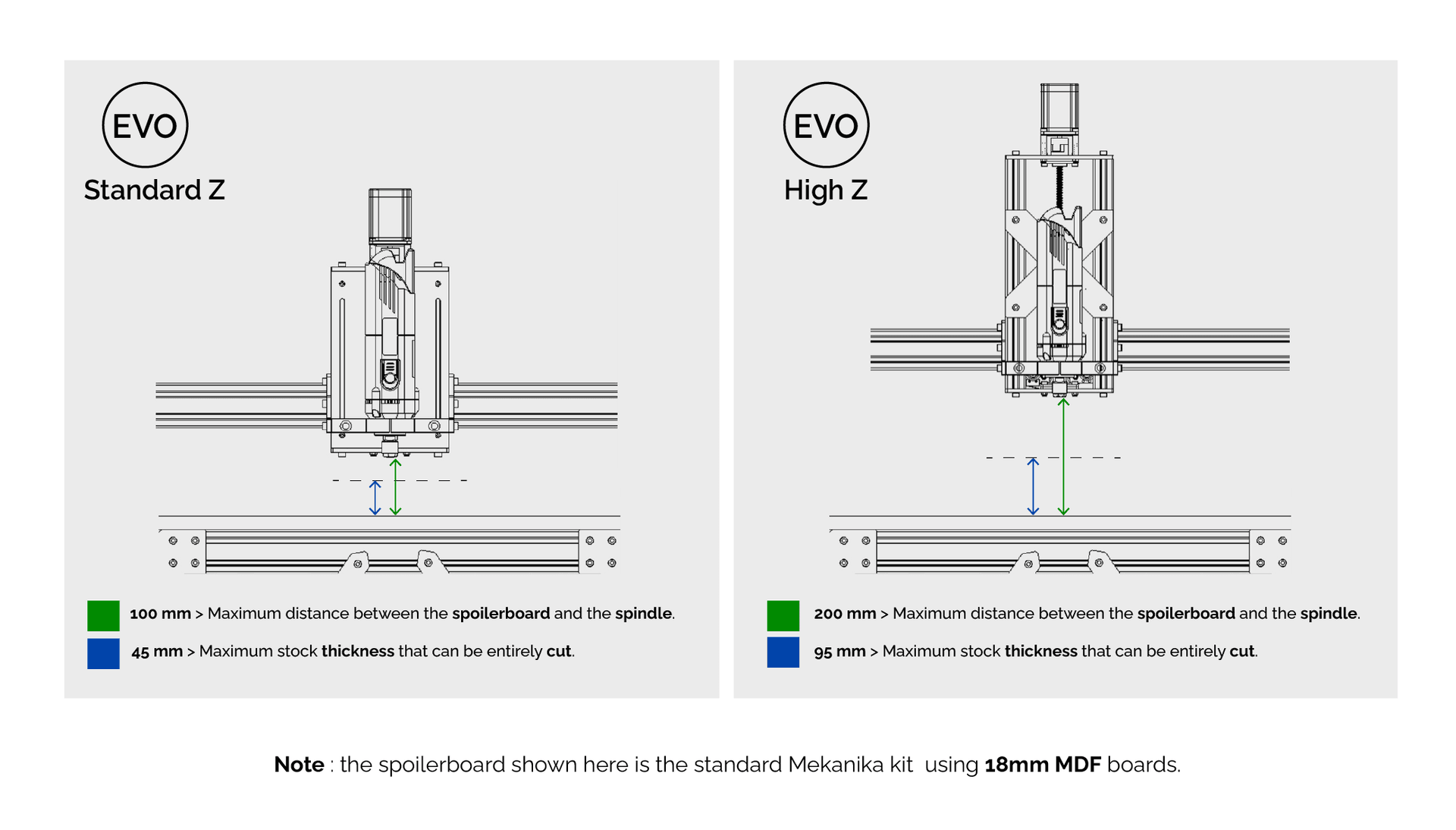 EVO
Standard Z

100 mm > Maximum distance between the spoilerboard and the spindle.

45 mm > Maximum stock thickness that can be entirely cut.

EVO
High Z

200 mm > Maximum distance between the spoilerboard and the spindle.

95 mm > Maximum stock thickness that can be entirely cut.

Note : the spoilerboard shown here is the standard Mekanika kit using 18mm MDF boards.