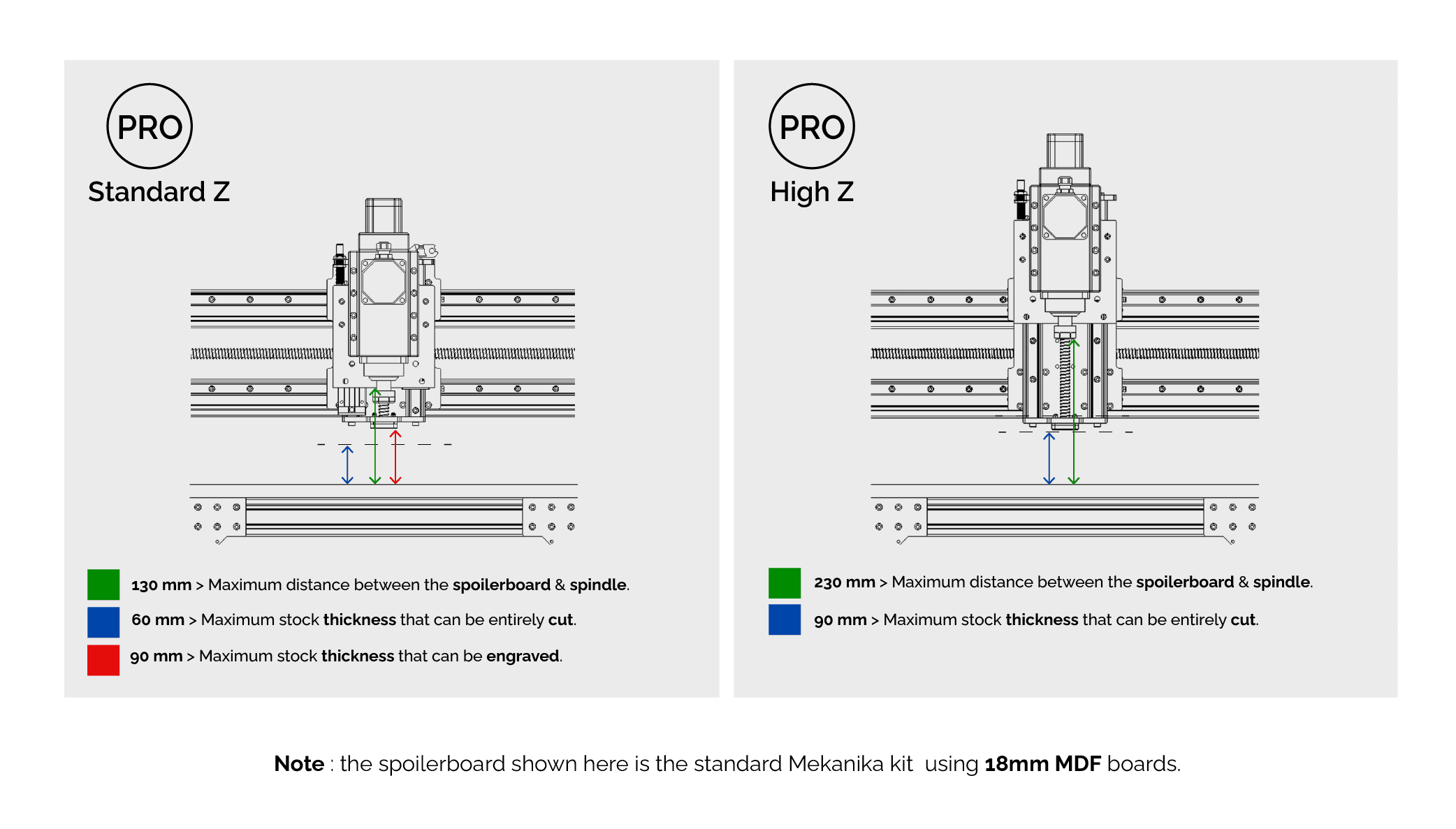 PRO

Standard Z

130 mm > Maximum distance between the spoilerboard & spindle.

60 mm > Maximum stock thickness that can be entirely cut.

90 mm > Maximum stock thickness that can be engraved.

PRO

High Z

230 mm > Maximum distance between the spoilerboard & spindle.

90 mm > Maximum stock thickness that can be entirely cut.

Note : the spoilerboard shown here is the standard Mekanika kit using 18mm MDF boards.